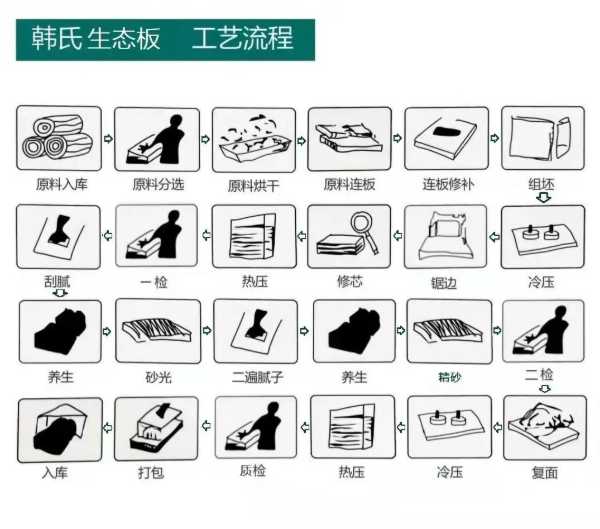 韩氏 生态板 工艺流程

原料入库
原料分选
原料烘干
原料连板
连板修补
组坯

冷压
锯边
修芯
热压
一检
刮腻

养生
砂光
二遍腻子
养生
精砂
二检

复面
冷压
热压
质检
打包
入库